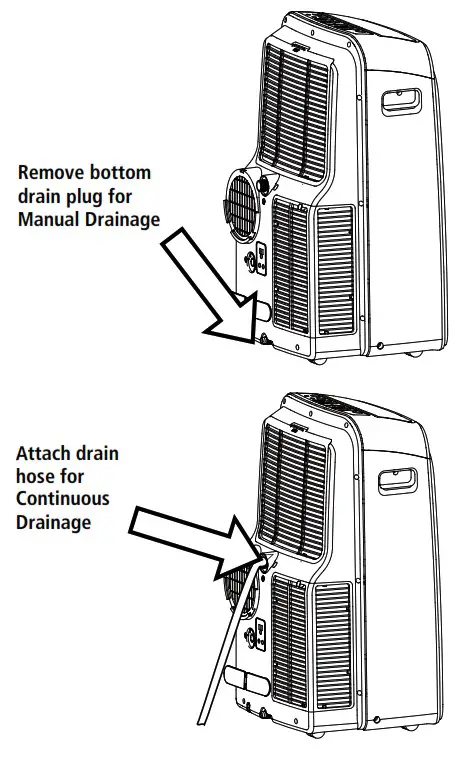 Remove bottom drain plug for Manual Drainage

Attach drain hose for Continuous Drainage