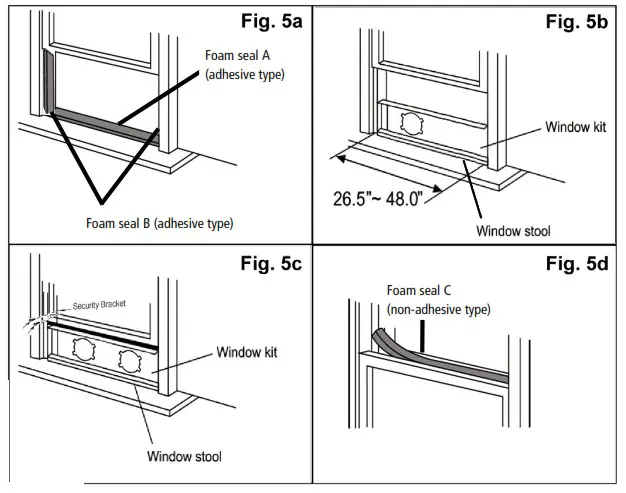 Fig. 5a

Foam seal A (adhesive type)

Foam seal B (adhesive type)

Fig. 5b

Window kit

26.5"~ 48.0"

Window stool

Fig. 5c

Security Bracket

Window kit

Window stool

Fig. 5d

Foam seal C (non-adhesive type)