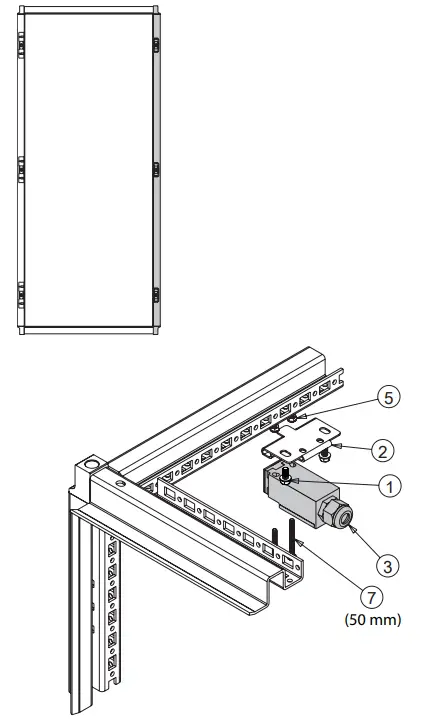 5
2
1
3
7
(50 mm)