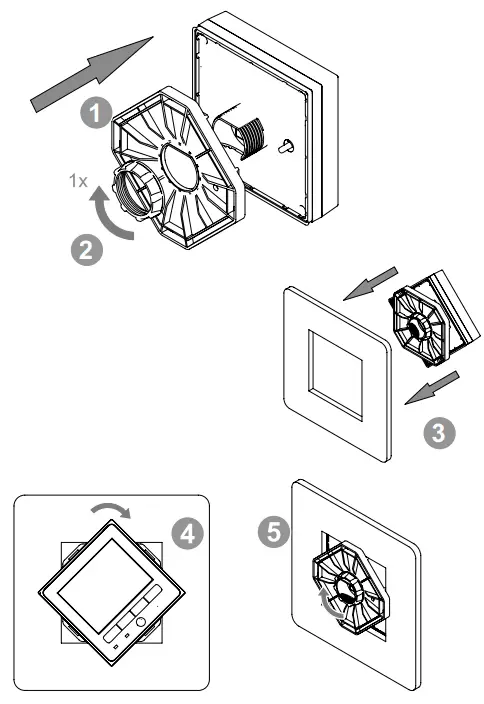 1

1x

2

3

4

5