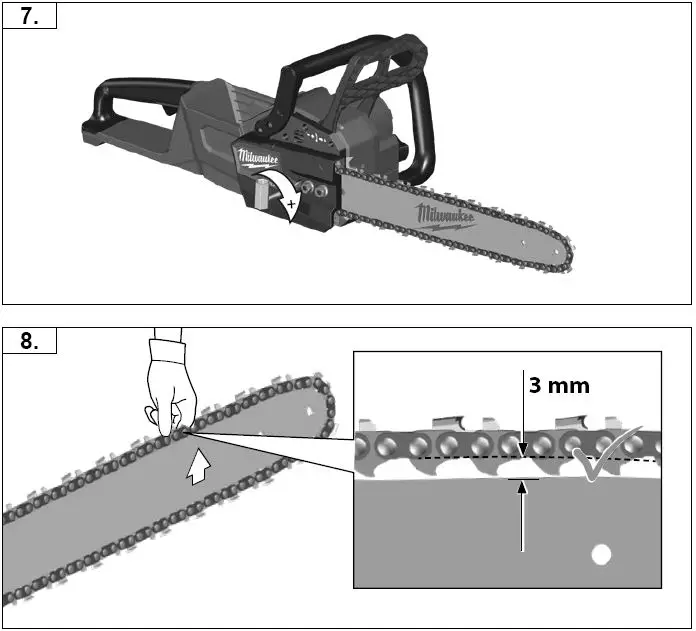 7.

Milwaukee

+

Milwaukee

8.

3 mm