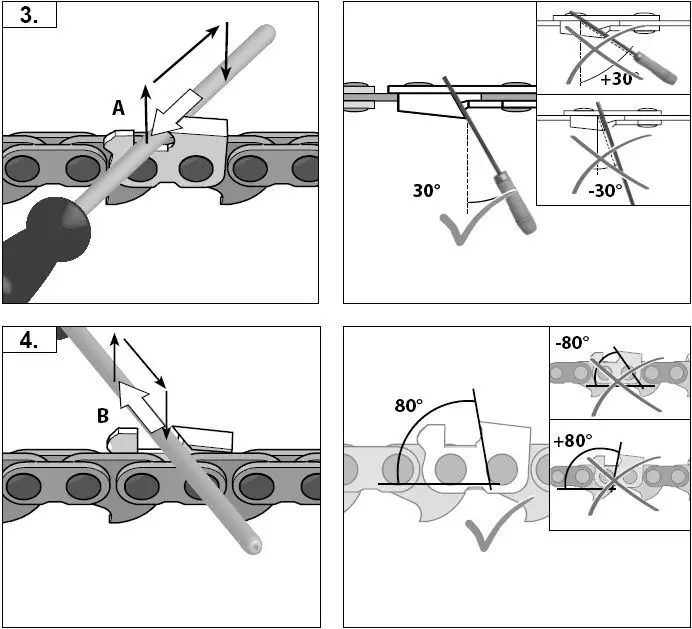 3.

A

30°

+30°

-30°

4.

B

80°

-80°

+80°