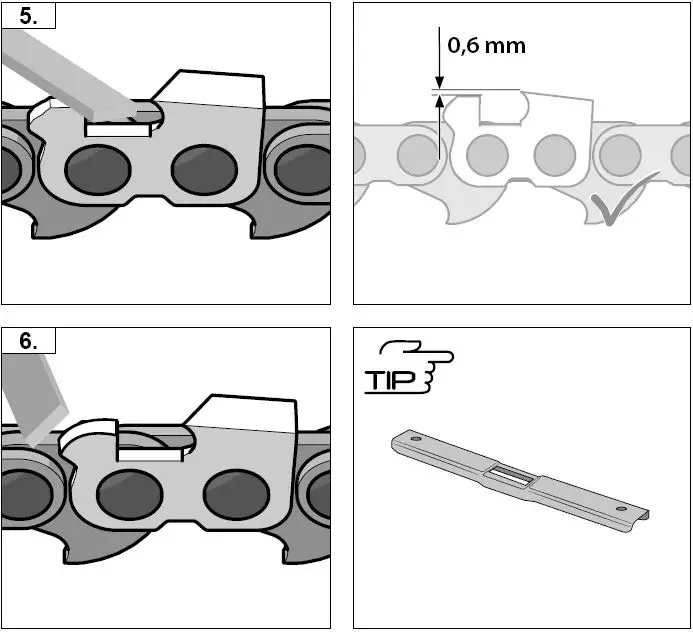 5.

0,6 mm

6.

TIP