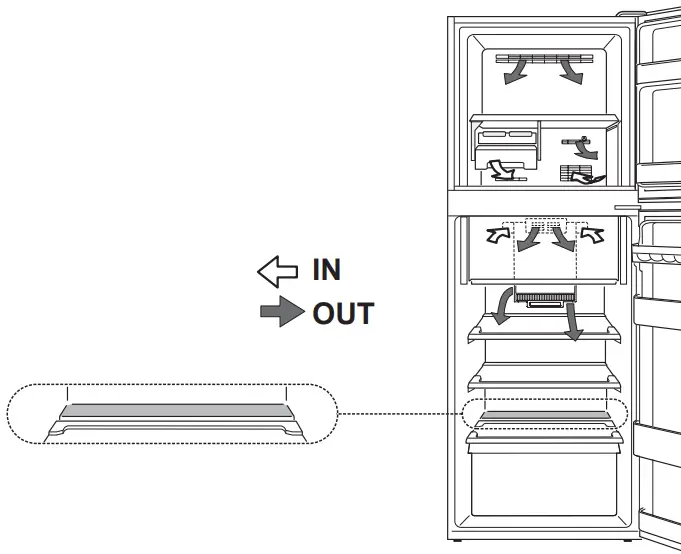 IN
OUT