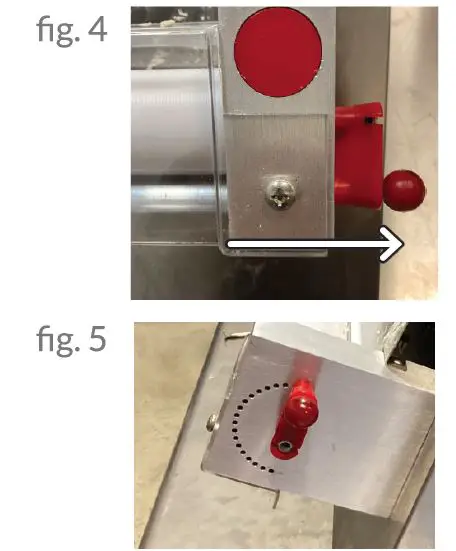 fig. 4

fig. 5