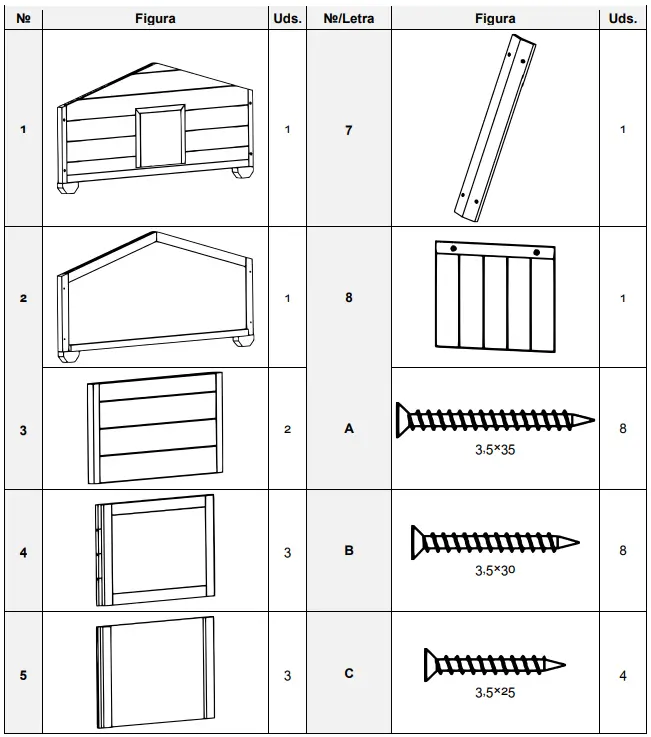 | № | Figura | Uds. | №/Letra | Figura | Uds. |
|---|---|---|---|---|---|
| 1 | | 1 | 7 | | 1 |
| 2 | | 1 | 8 | | 1 |
| 3 | | 2 | A | 3.5×35 | 8 |
| 4 | | 3 | B | 3.5×30 | 8 |
| 5 | | 3 | C | 3.5×25 | 4 |