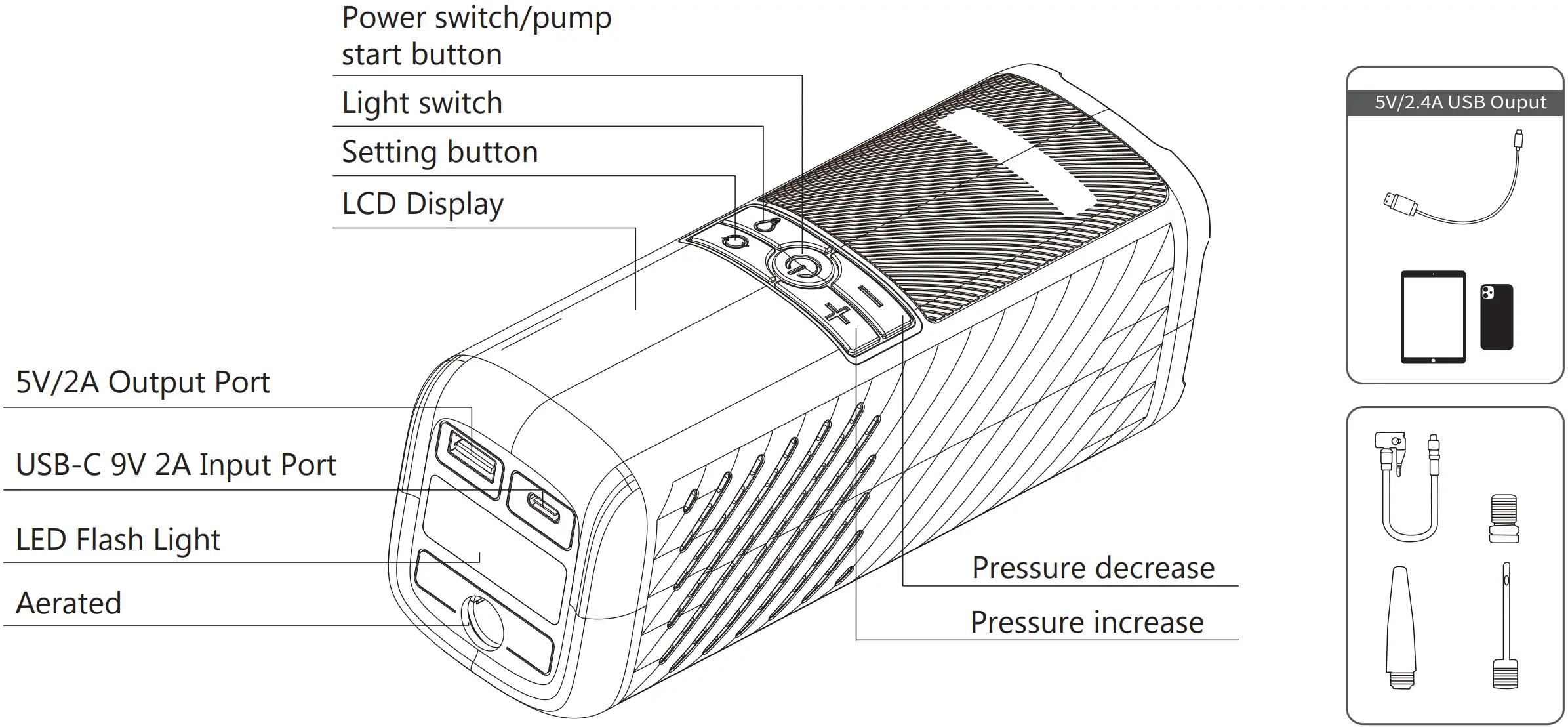 Power switch/pump start button

Light switch

Setting button

LCD Display

5V/2A Output Port

USB-C 9V 2A Input Port

LED Flash Light

Aerated

Pressure decrease

Pressure increase

5V/2.4A USB Ouput