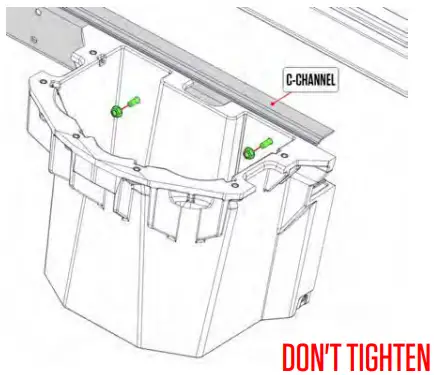 C-CHANNEL

DON'T TIGHTEN