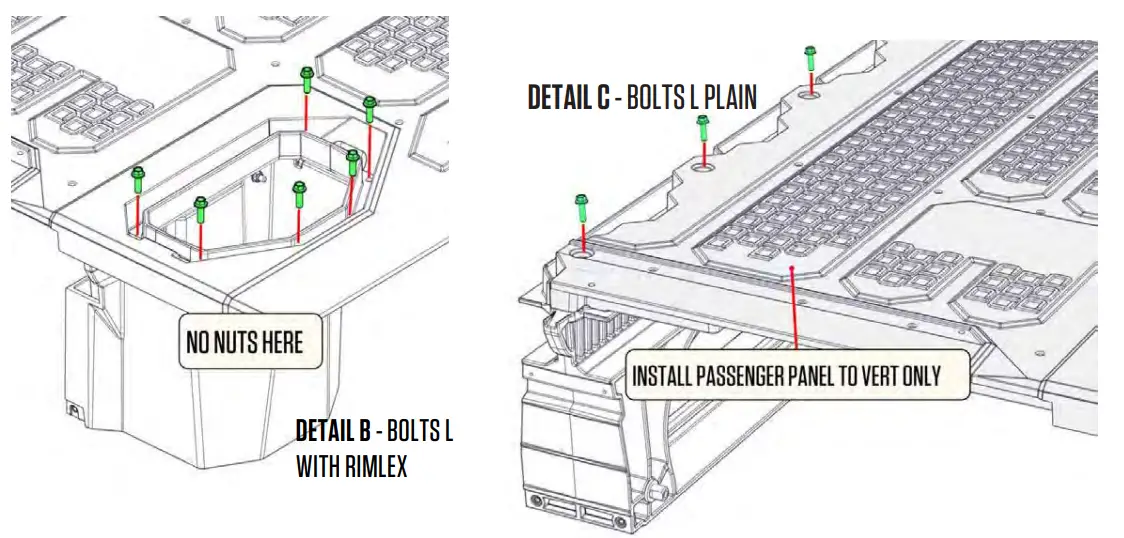 NO NUTS HERE

DETAIL B - BOLTS L WITH RIMLEX

DETAIL C - BOLTS L PLAIN

INSTALL PASSENGER PANEL TO VERT ONLY