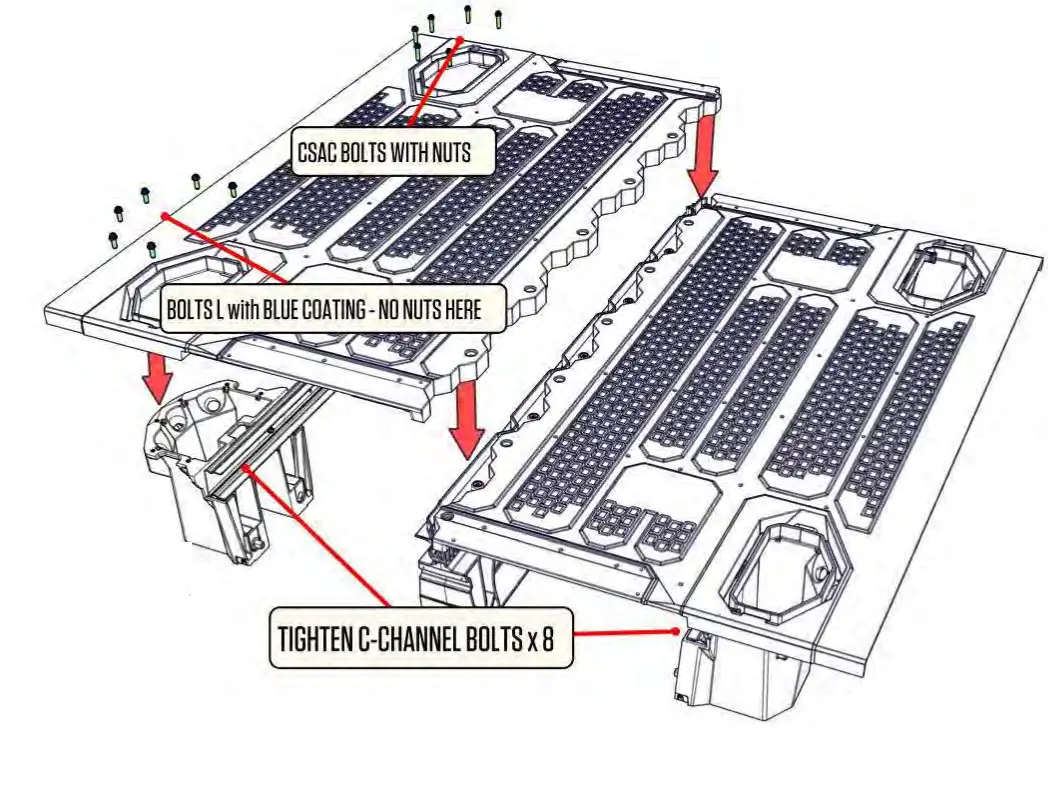 CSAC BOLTS WITH NUTS

BOLTS L with BLUE COATING - NO NUTS HERE

TIGHTEN C-CHANNEL BOLTS x 8