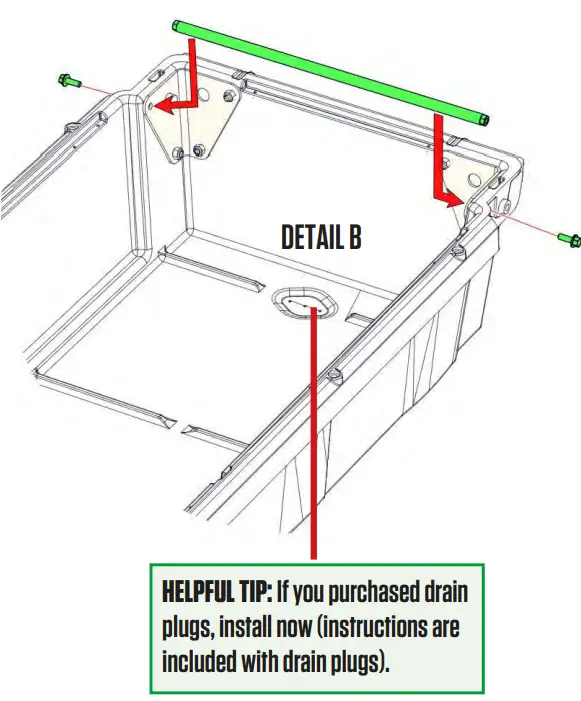 DETAIL B

HELPFUL TIP: If you purchased drain plugs, install now (instructions are included with drain plugs).