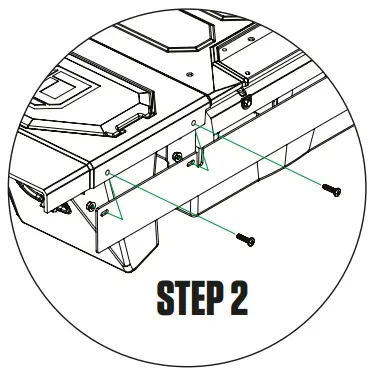 STEP 2