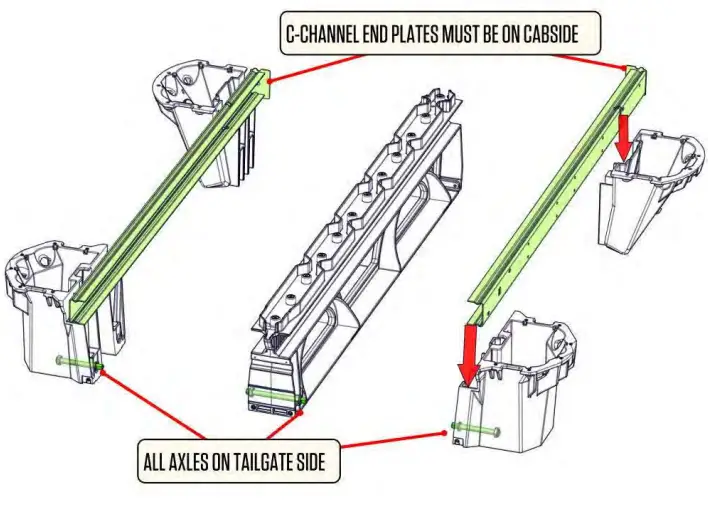 C-CHANNEL END PLATES MUST BE ON CABSIDE

ALL AXLES ON TAILGATE SIDE