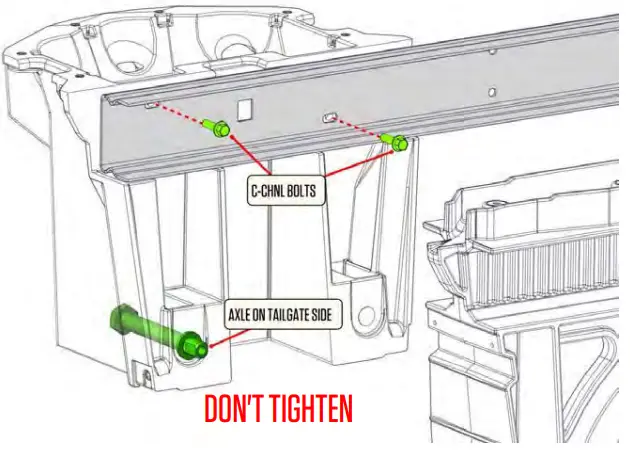 C-CHNL BOLTS

AXLE ON TAILGATE SIDE

DON'T TIGHTEN