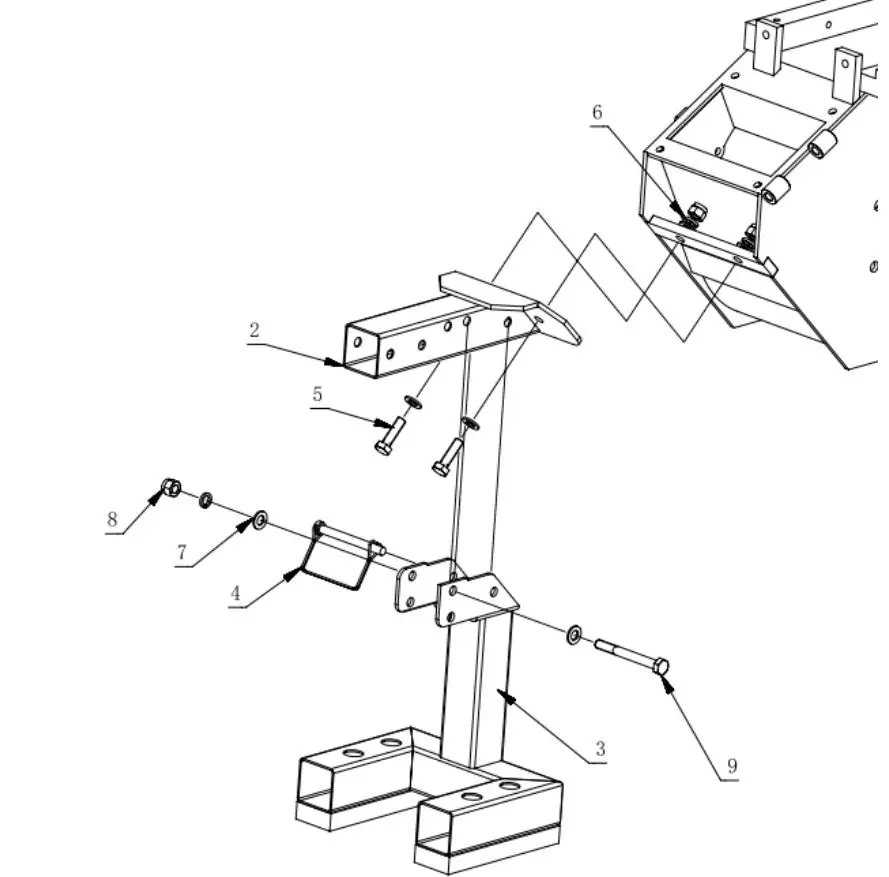 6
2
5
8
7
4
3
9