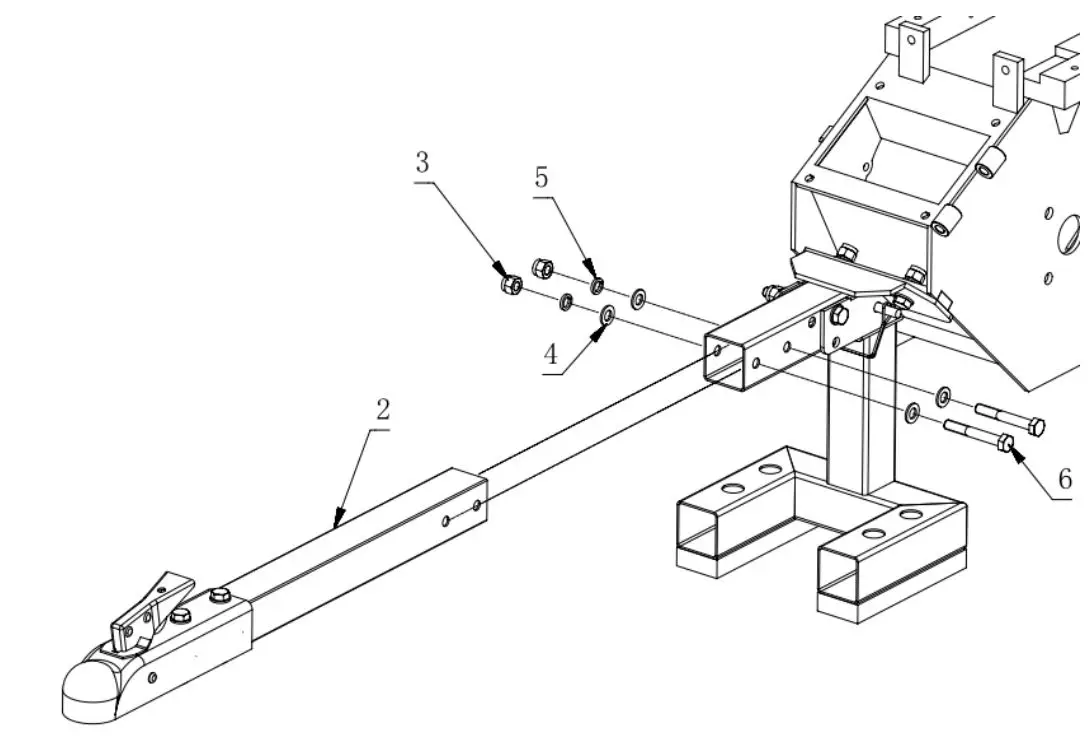 3
5
4
2
6