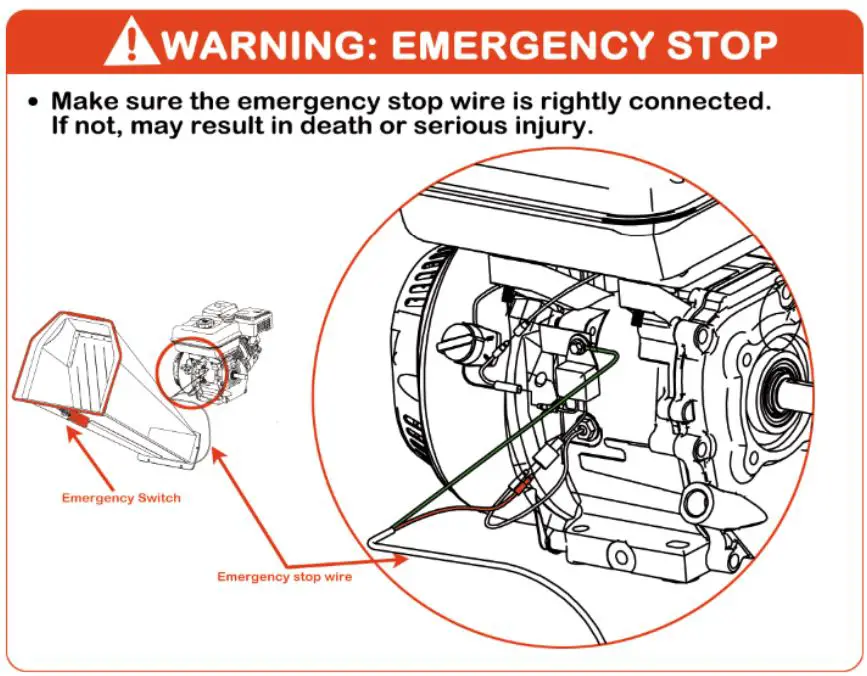 WARNING: EMERGENCY STOP

• Make sure the emergency stop wire is rightly connected. If not, may result in death or serious injury.

Emergency Switch

Emergency stop wire