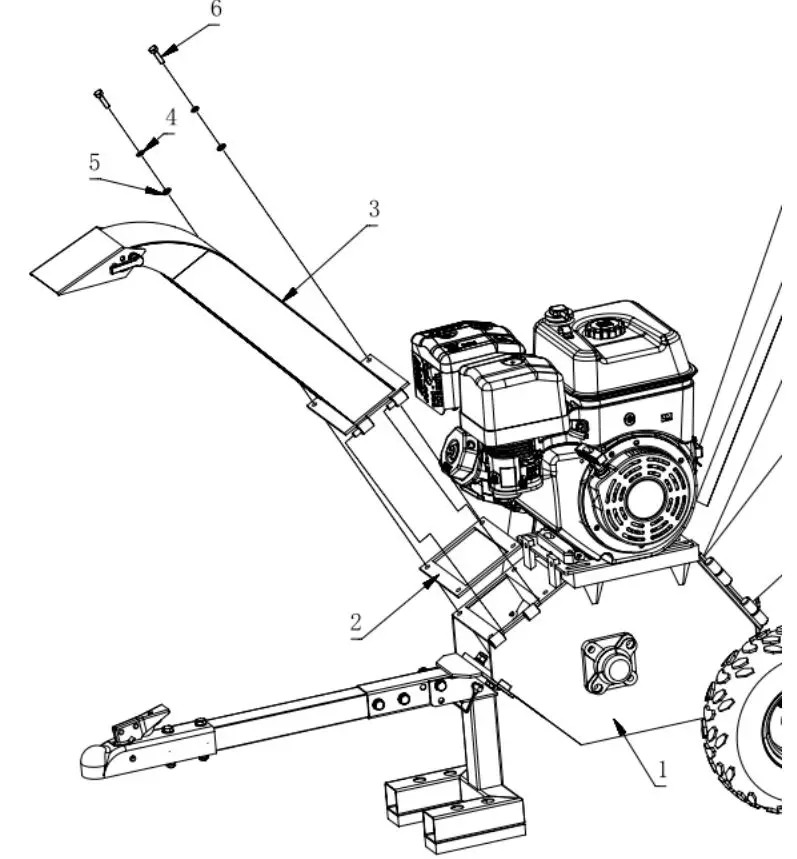 6
4
5
3
2
1