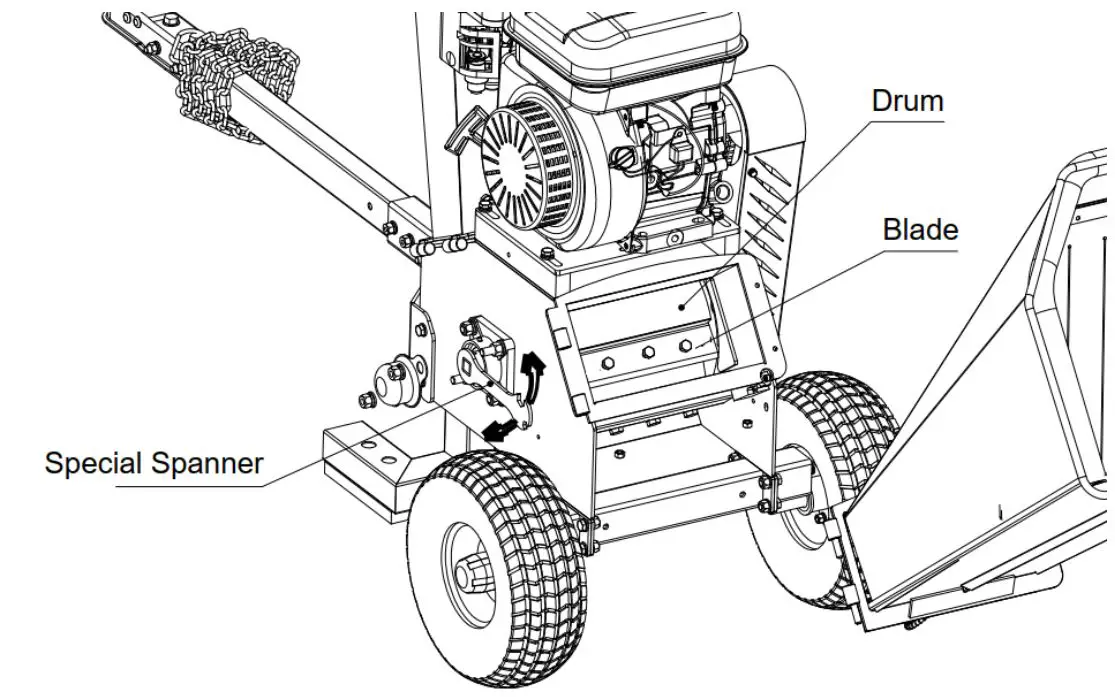 Drum

Blade

Special Spanner