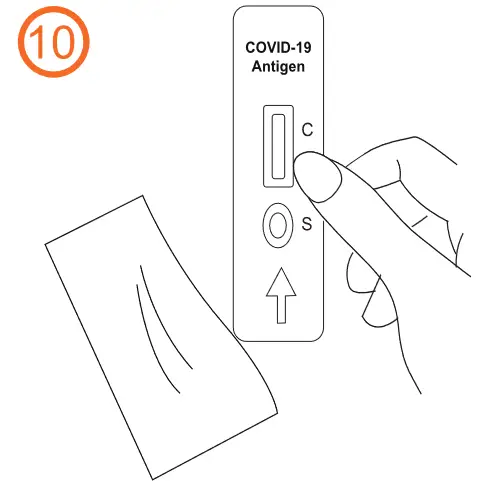 10

COVID-19
Antigen

C

S