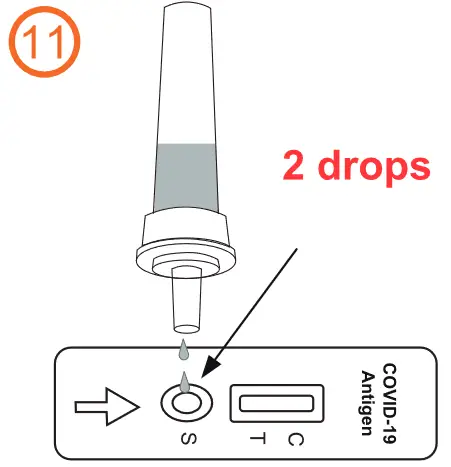 11

2 drops

S

T C

COVID-19 Antigen