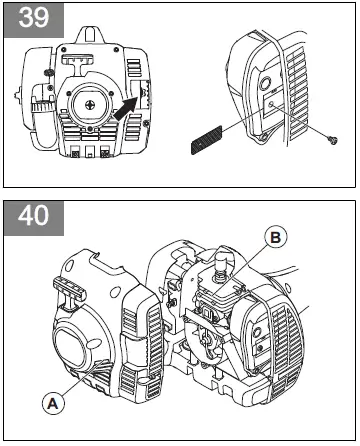 39

40

B

A