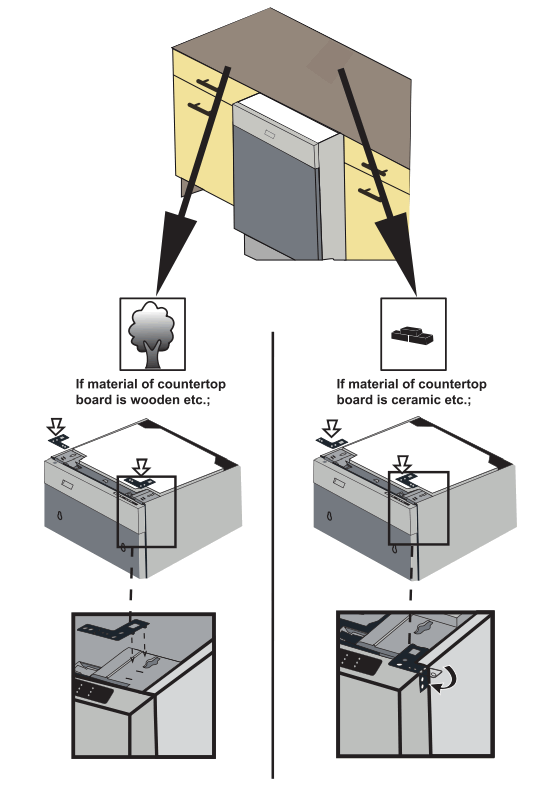 If material of countertop board is wooden etc.;

If material of countertop board is ceramic etc.;