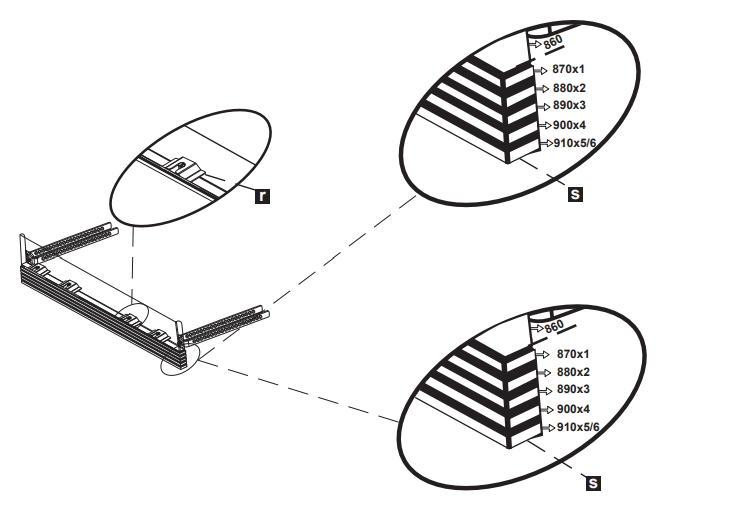 r

860
870x1
880x2
890x3
900x4
910x5/6
s

860
870x1
880x2
890x3
900x4
910x5/6
s