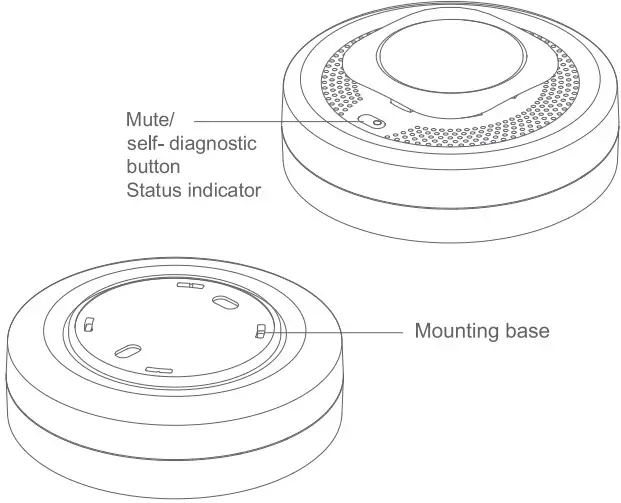 Mute/
self- diagnostic
button
Status indicator

Mounting base