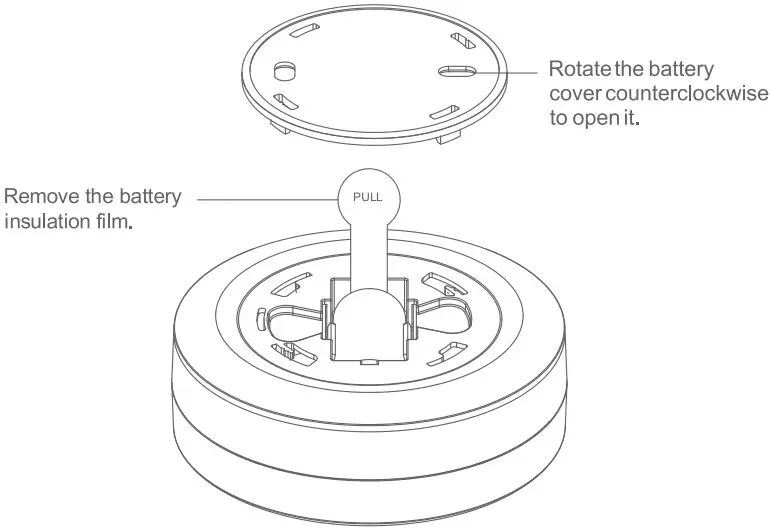 Rotate the battery cover counterclockwise to open it.

Remove the battery insulation film.

PULL