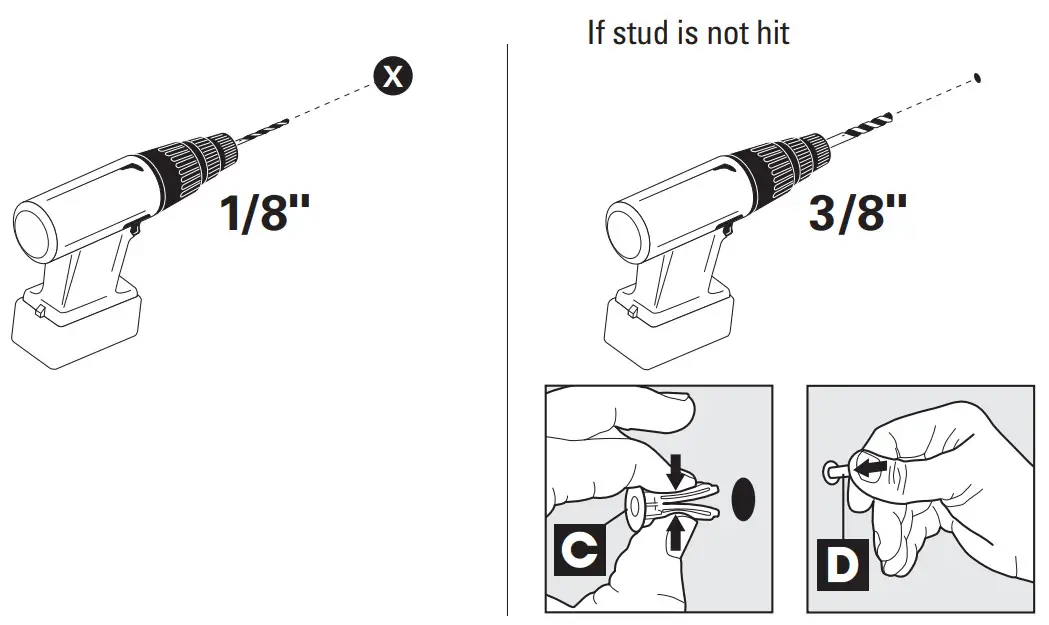 X

1/8"

If stud is not hit

3/8"

C

D