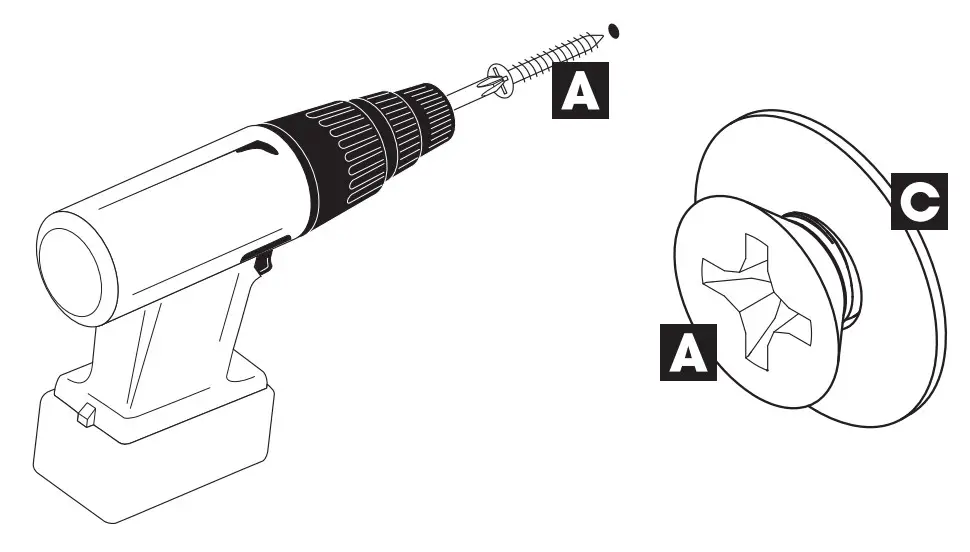 A

C

A