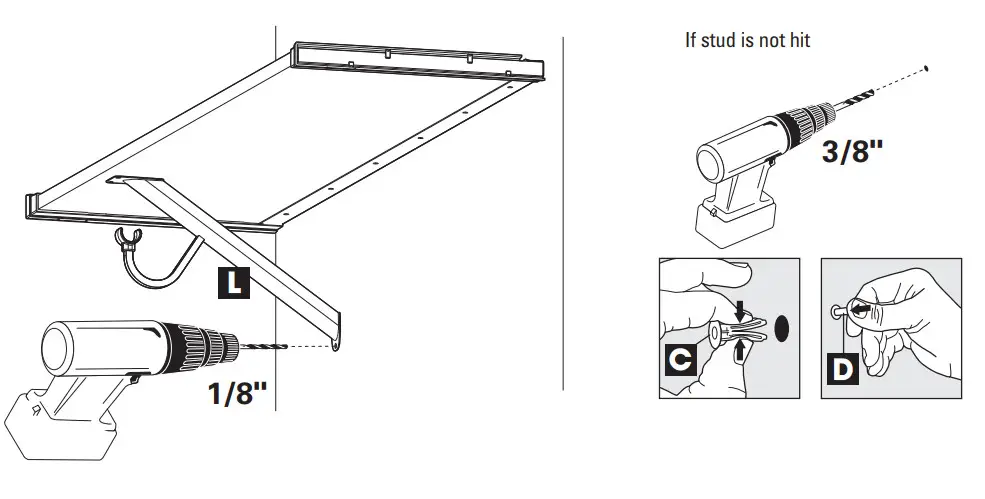 L

1/8"

If stud is not hit

3/8"

C

D