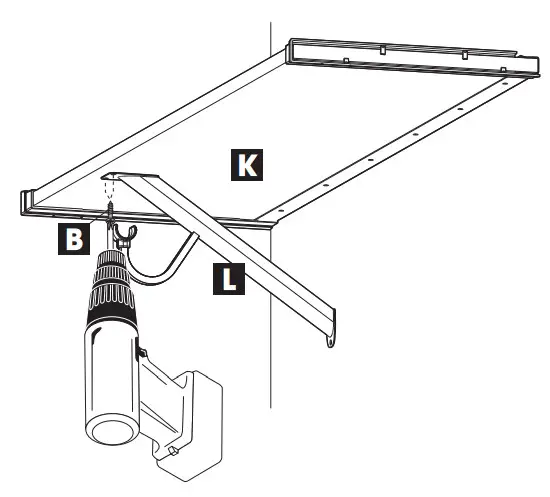 K

B

L