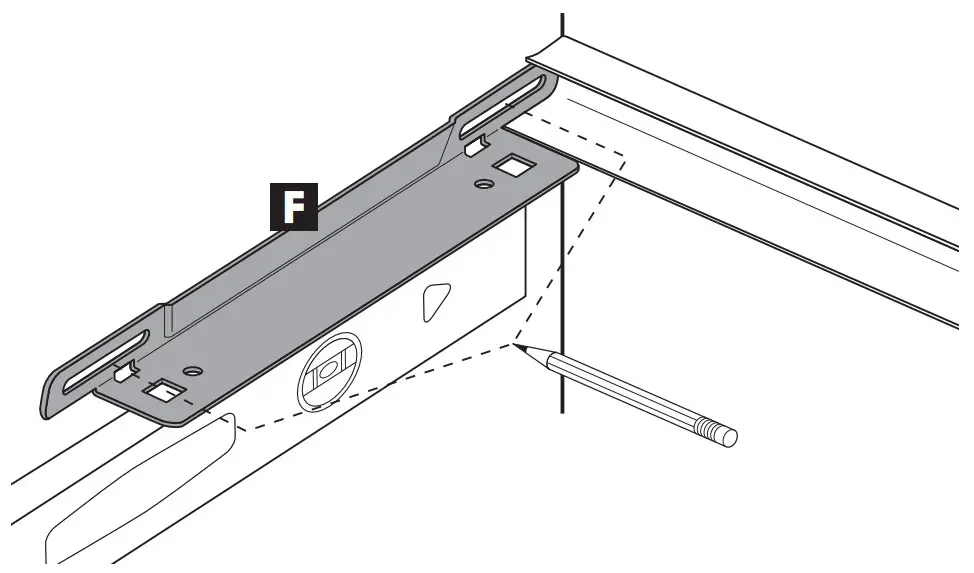 F