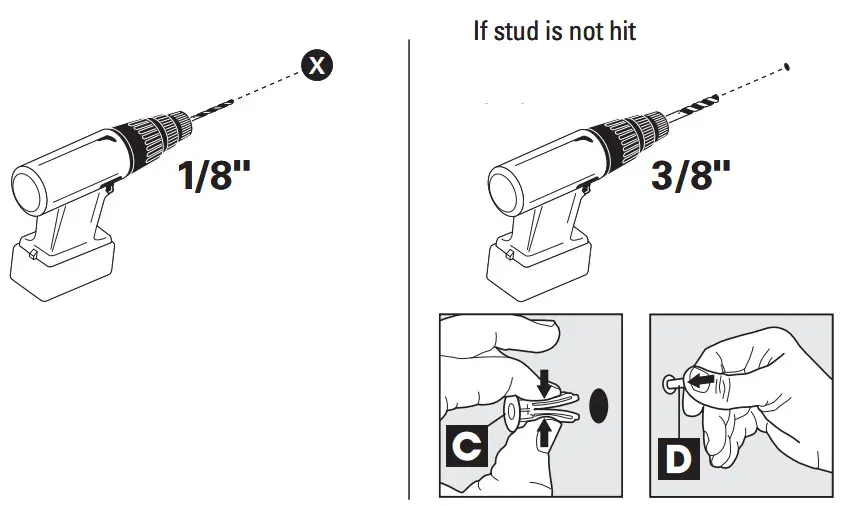 X

1/8"

If stud is not hit

3/8"

C

D