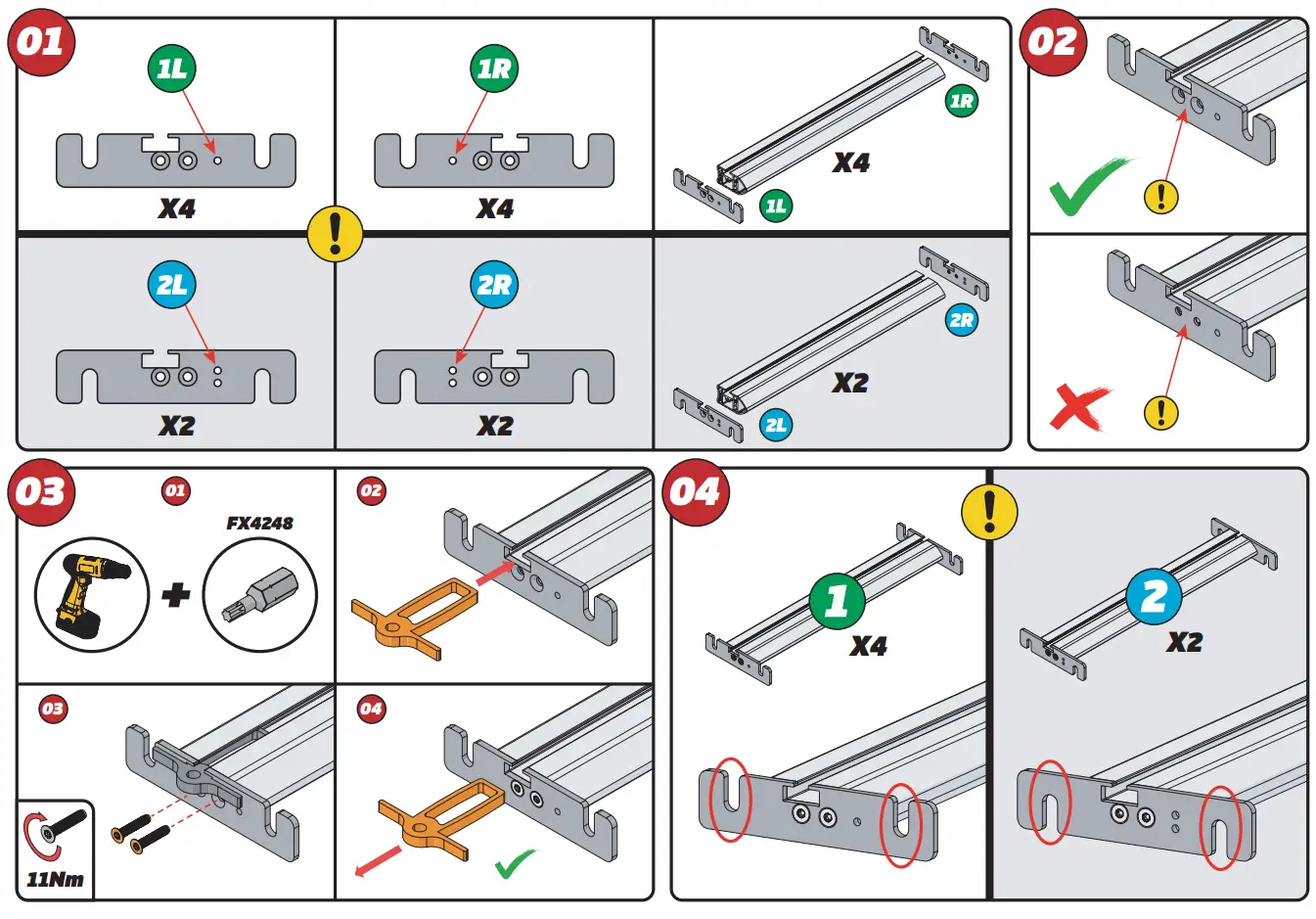 01

1L

X4

1R

X4

1R

X4

1L

2L

X2

2R

X2

2R

X2

2L

02

03

01

FX4248

02

03

11Nm

04

04

1

X4

2

X2