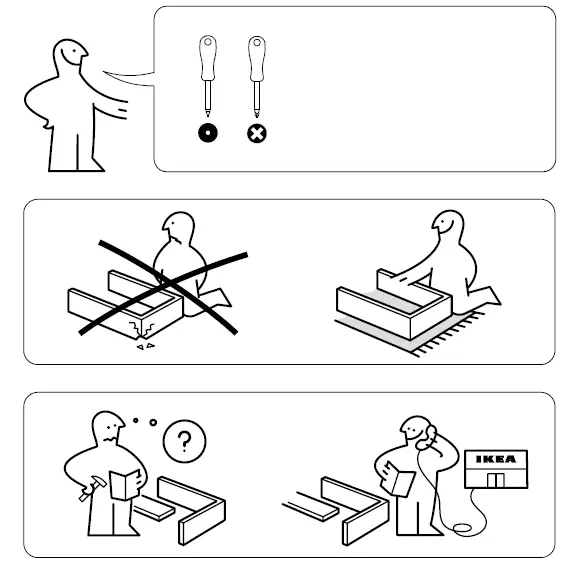 ?

IKEA