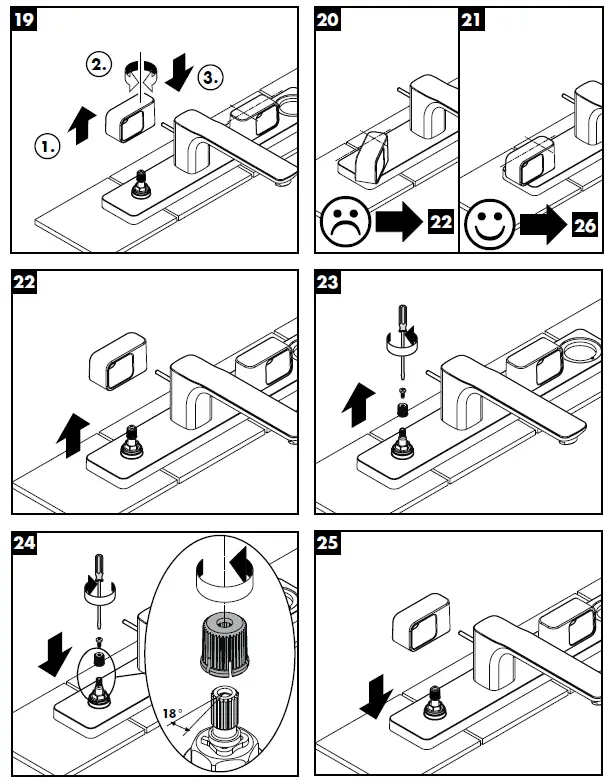 19

2.

3.

1.

20

22

21

26

22

23

24

18 °

25