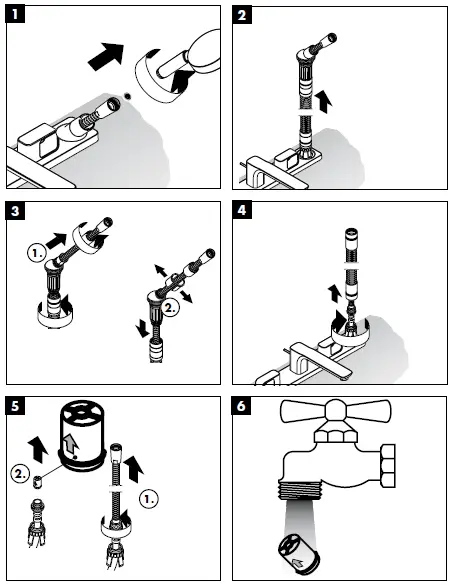 1
2
3
1.
2.
4
5
2.
1.
6