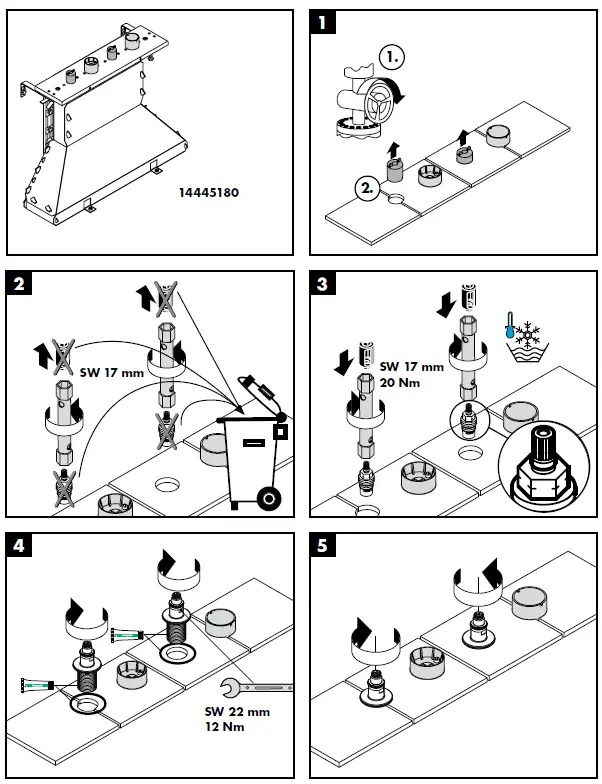 14445180

1

1.

2.

2

SW 17 mm

3

SW 17 mm
20 Nm

4

SW 22 mm
12 Nm

5