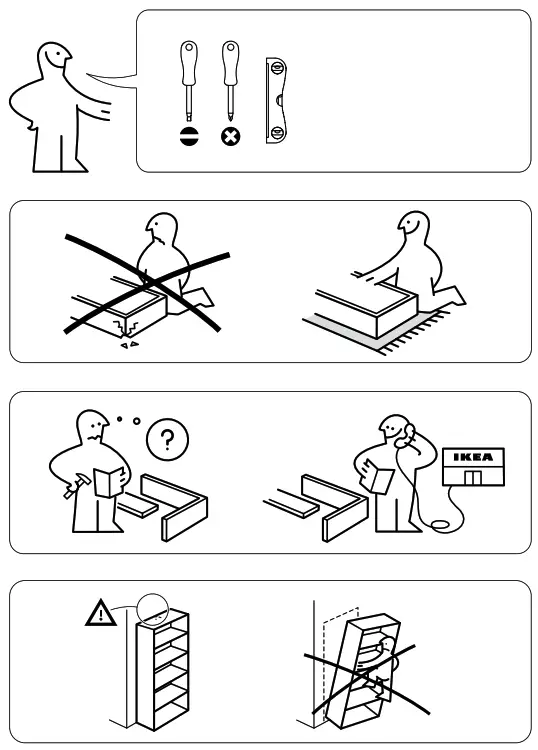 ?

IKEA

!