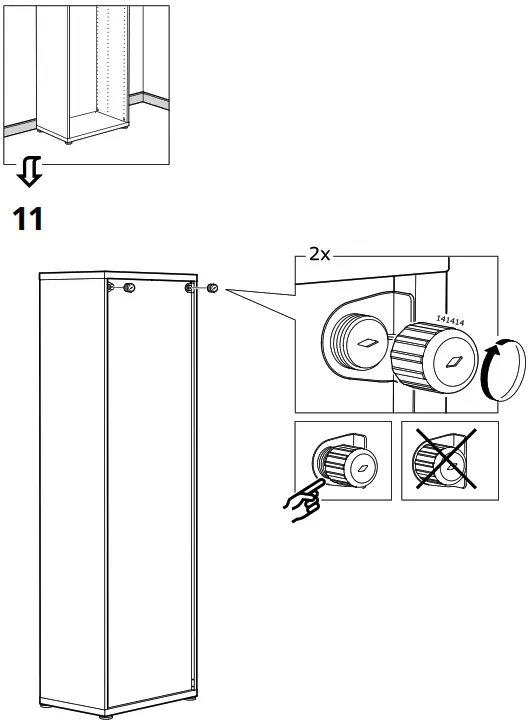 11

2x

141414