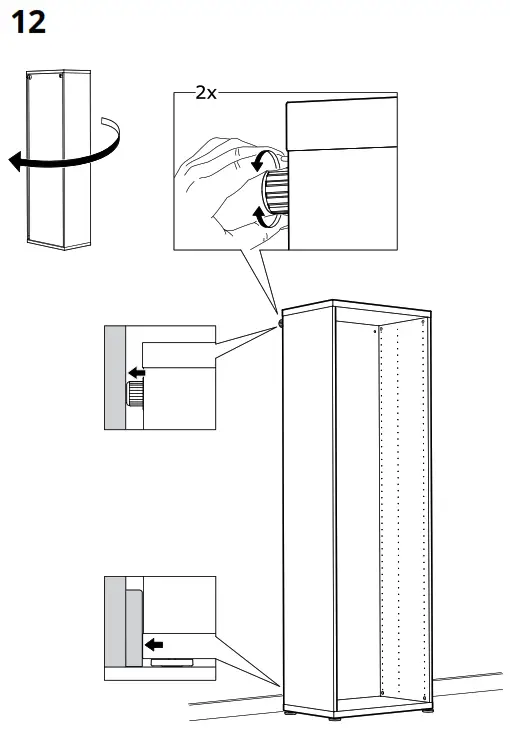 12

2x