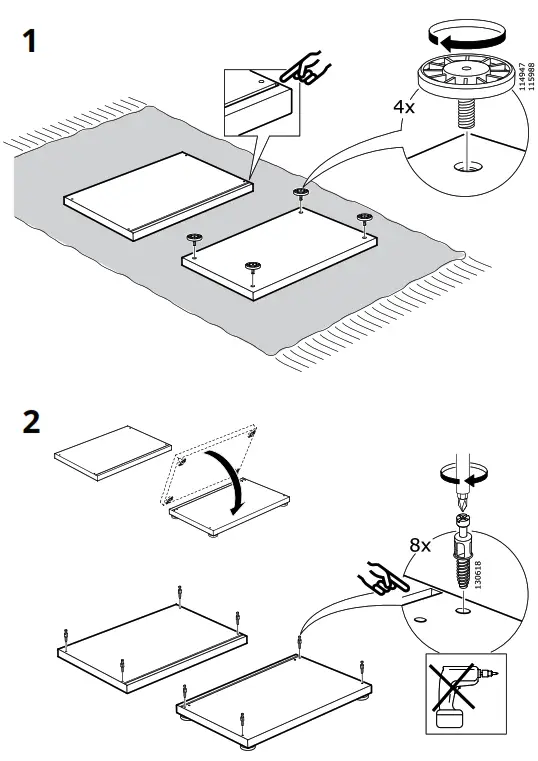 1

4x

114947
115988

2

8x

130618