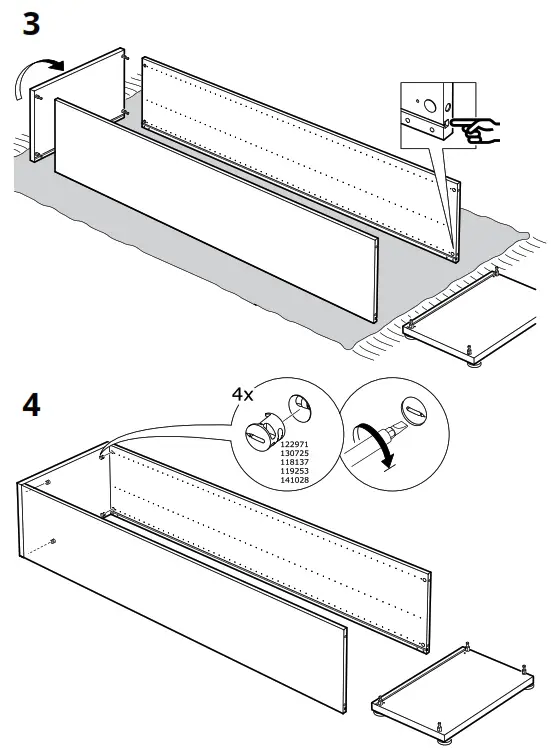 3

4

4x

122971
130725
118137
119253
141028