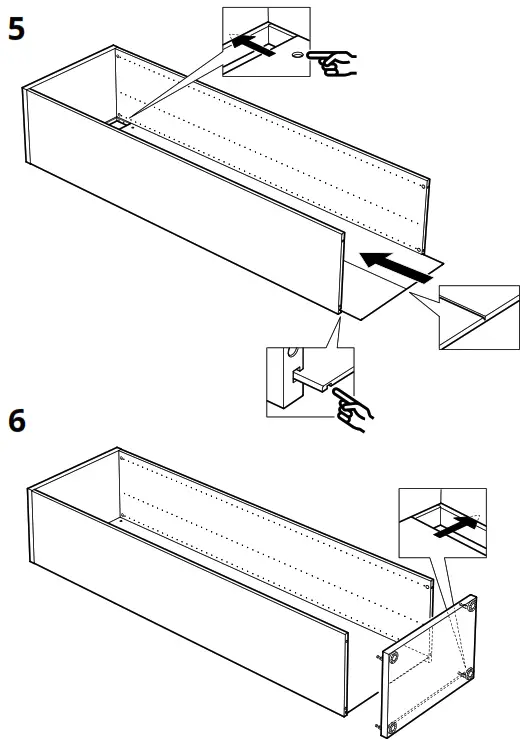 5

6