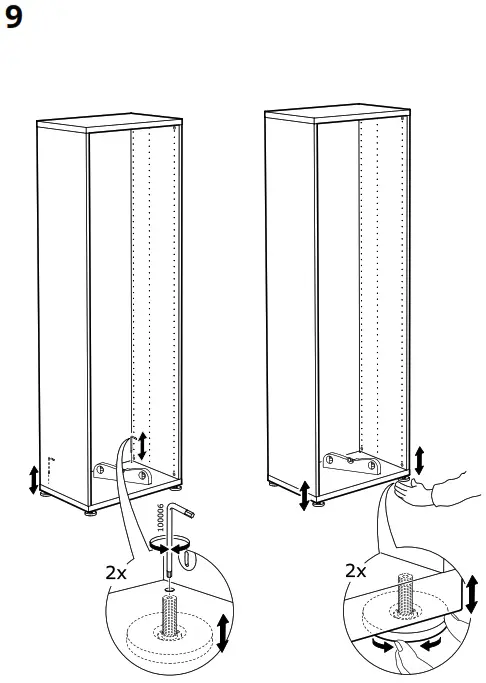 9

100006

2x

2x