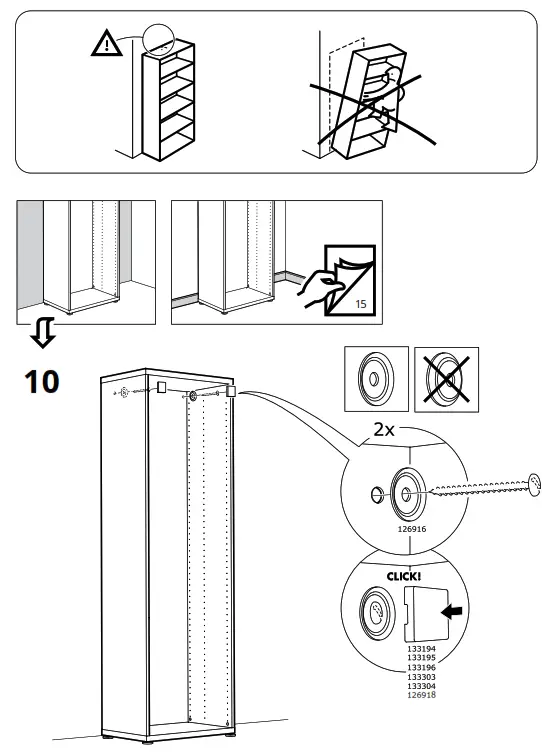 15

10

2x

126916

CLICK!

133194
133195
133196
133303
133304
126918