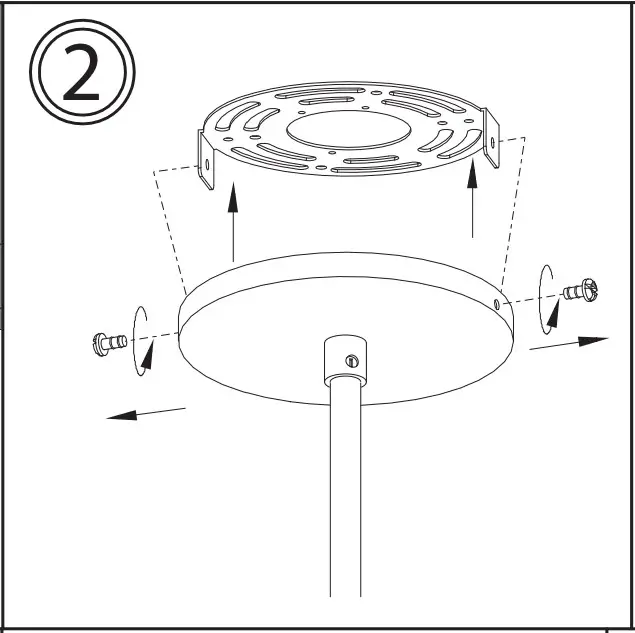 2